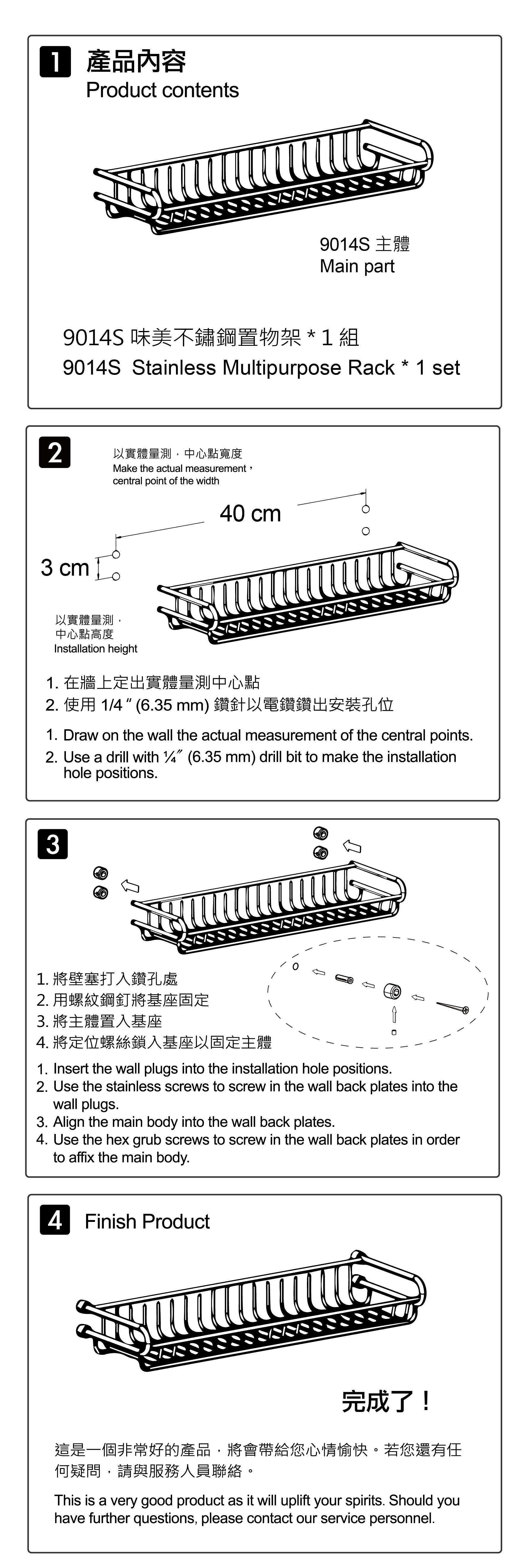 1 產品內容
Product contents

9014S 主體
Main part

9014S 味美不鏽鋼置物架 * 1 組
9014S Stainless Multipurpose Rack * 1 set

2
以實體量測，中心點寬度
Make the actual measurement，central point of the width

40 cm

3 cm

以實體量測，中心點高度
Installation height

1. 在牆上定出實體量測中心點
2. 使用 1/4 ″ (6.35 mm) 鑽針以電鑽鑽出安裝孔位

1. Draw on the wall the actual measurement of the central points.
2. Use a drill with ¼″ (6.35 mm) drill bit to make the installation hole positions.

3
1. 將壁塞打入鑽孔處
2. 用螺紋鋼釘將基座固定
3. 將主體置入基座
4. 將定位螺絲鎖入基座以固定主體

1. Insert the wall plugs into the installation hole positions.
2. Use the stainless screws to screw in the wall back plates into the wall plugs.
3. Align the main body into the wall back plates.
4. Use the hex grub screws to screw in the wall back plates in order to affix the main body.

4 Finish Product

完成了！

這是一個非常好的產品，將會帶給您心情愉快。若您還有任何疑問，請與服務人員聯絡。

This is a very good product as it will uplift your spirits. Should you have further questions, please contact our service personnel.